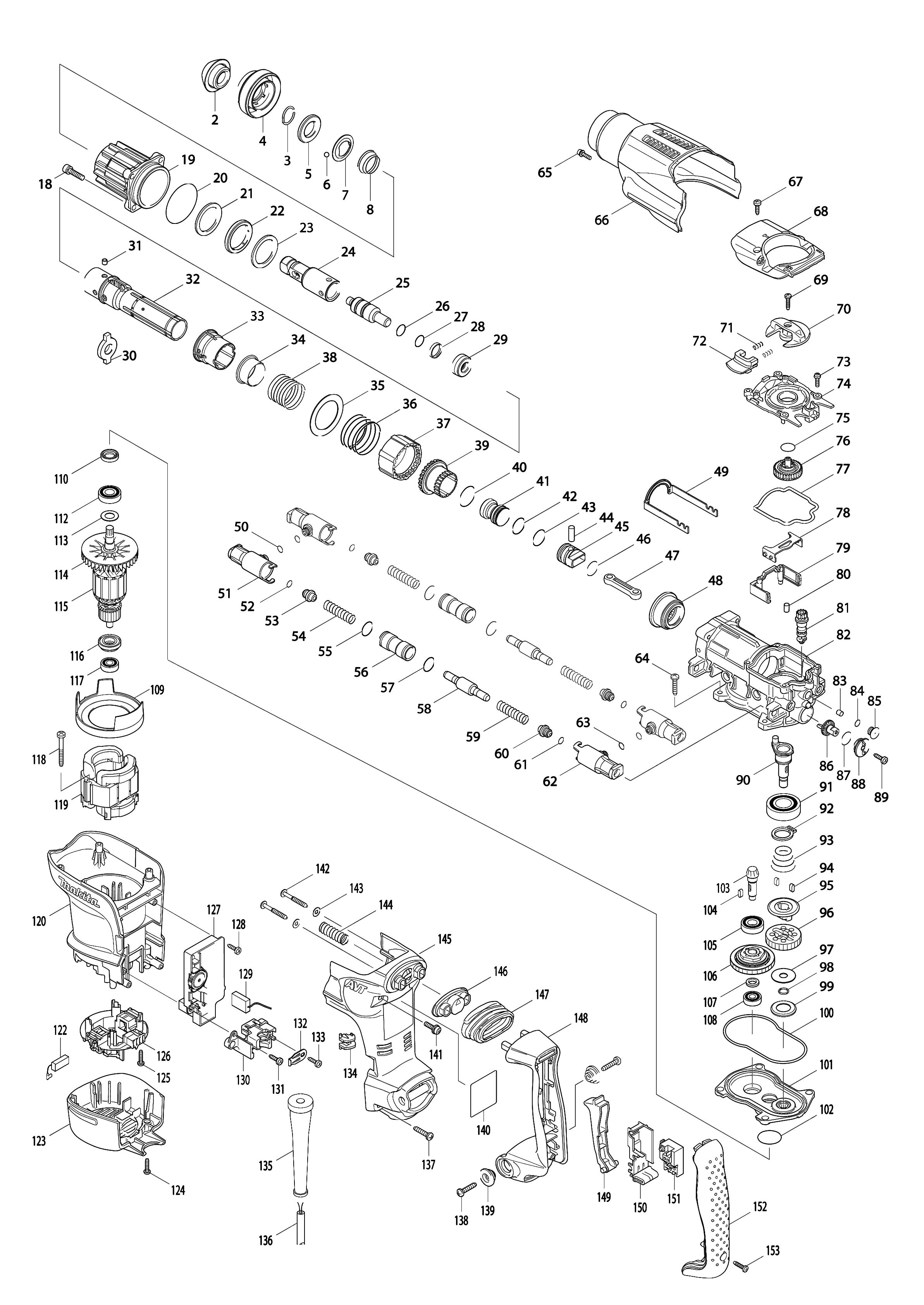 2
4
3
5
6
7
8
18
19
20
21
22
23
24
25
26
27
28
29
31
32
30
33
34
38
35
36
37
39
40
41
42
43
44
45
46
47
48
49
50
51
52
53
54
55
56
57
58
59
60
61
62
63
64
65
66
67
68
69
70
71
72
73
74
75
76
77
78
79
80
81
82
83
84
85
86
87
88
89
90
91
92
93
94
95
96
97
98
99
100
101
102
103
104
105
106
107
108
109
110
112
113
114
115
116
117
118
119
120
makita
122
123
124
125
126
127
128
129
130
131
132
133
134
135
136
137
138
139
140
141
142
143
144
145
AVT
146
147
148
149
150
151
152
153