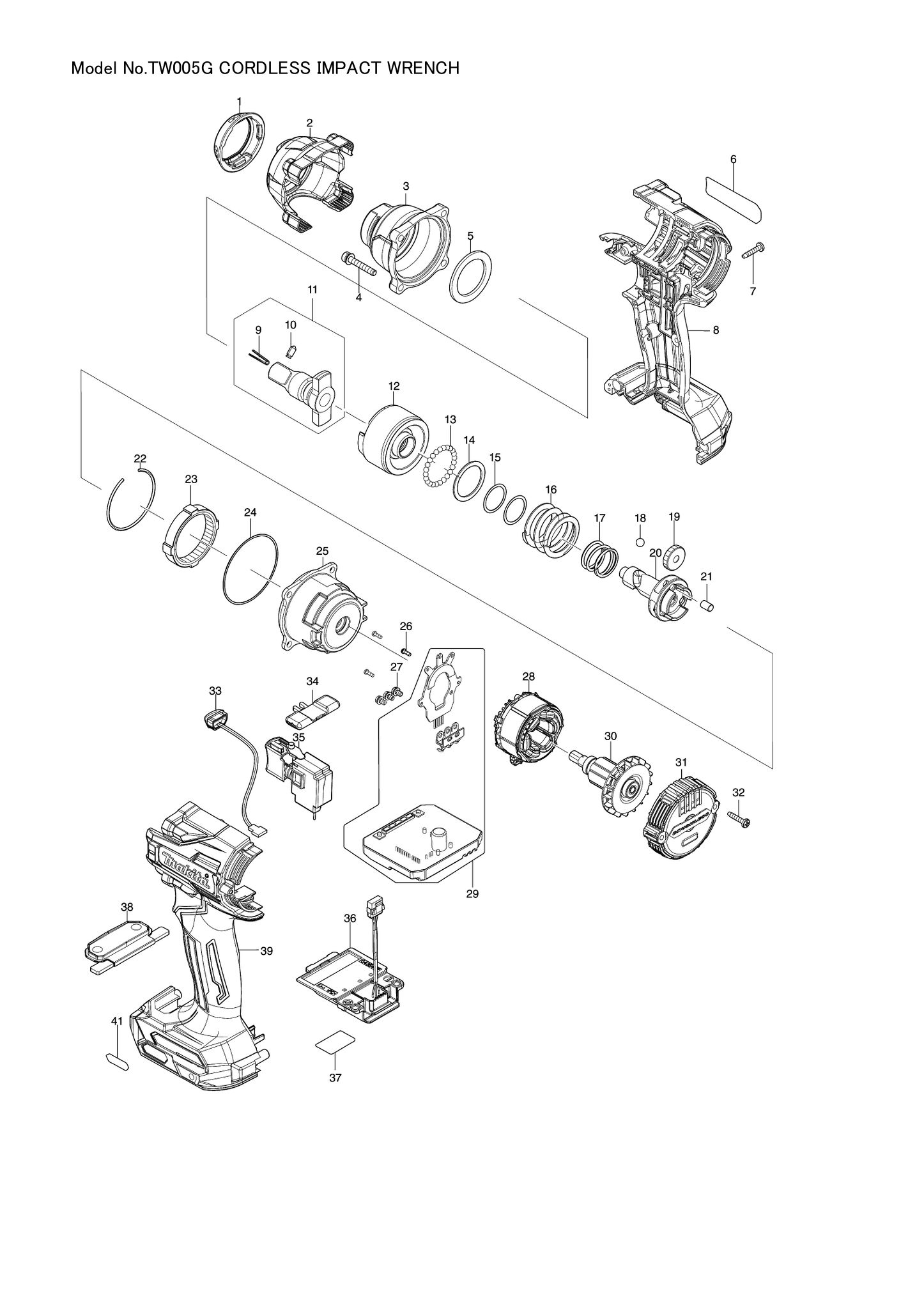 Model No.TW005G CORDLESS IMPACT WRENCH

1
2
3
4
5
6
7
8
9
10
11
12
13
14
15
16
17
18
19
20
21
22
23
24
25
26
27
28
29
30
31
32
33
34
35
36
37
38
39
41

makita