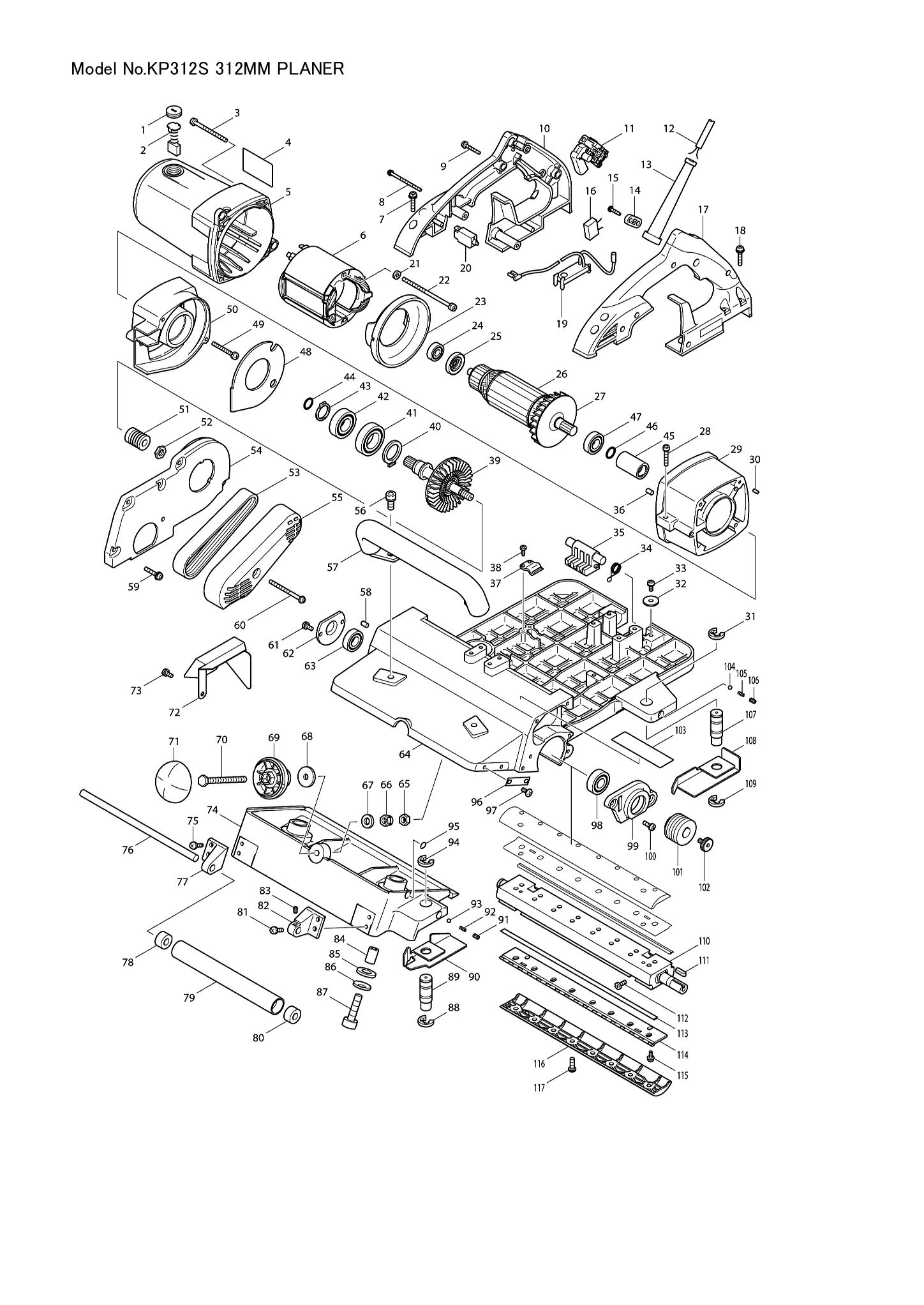 Model No.KP312S 312MM PLANER

1 2 3 4 5 6 7 8 9 10 11 12 13 14 15 16 17 18 19 20 21 22 23 24 25 26 27 28 29 30 31 32 33 34 35 36 37 38 39 40 41 42 43 44 45 46 47 48 49 50 51 52 53 54 55 56 57 58 59 60 61 62 63 64 65 66 67 68 69 70 71 72 73 74 75 76 77 78 79 80 81 82 83 84 85 86 87 88 89 90 91 92 93 94 95 96 97 98 99 100 101 102 103 104 105 106 107 108 109 110 111 112 113 114 115 116 117