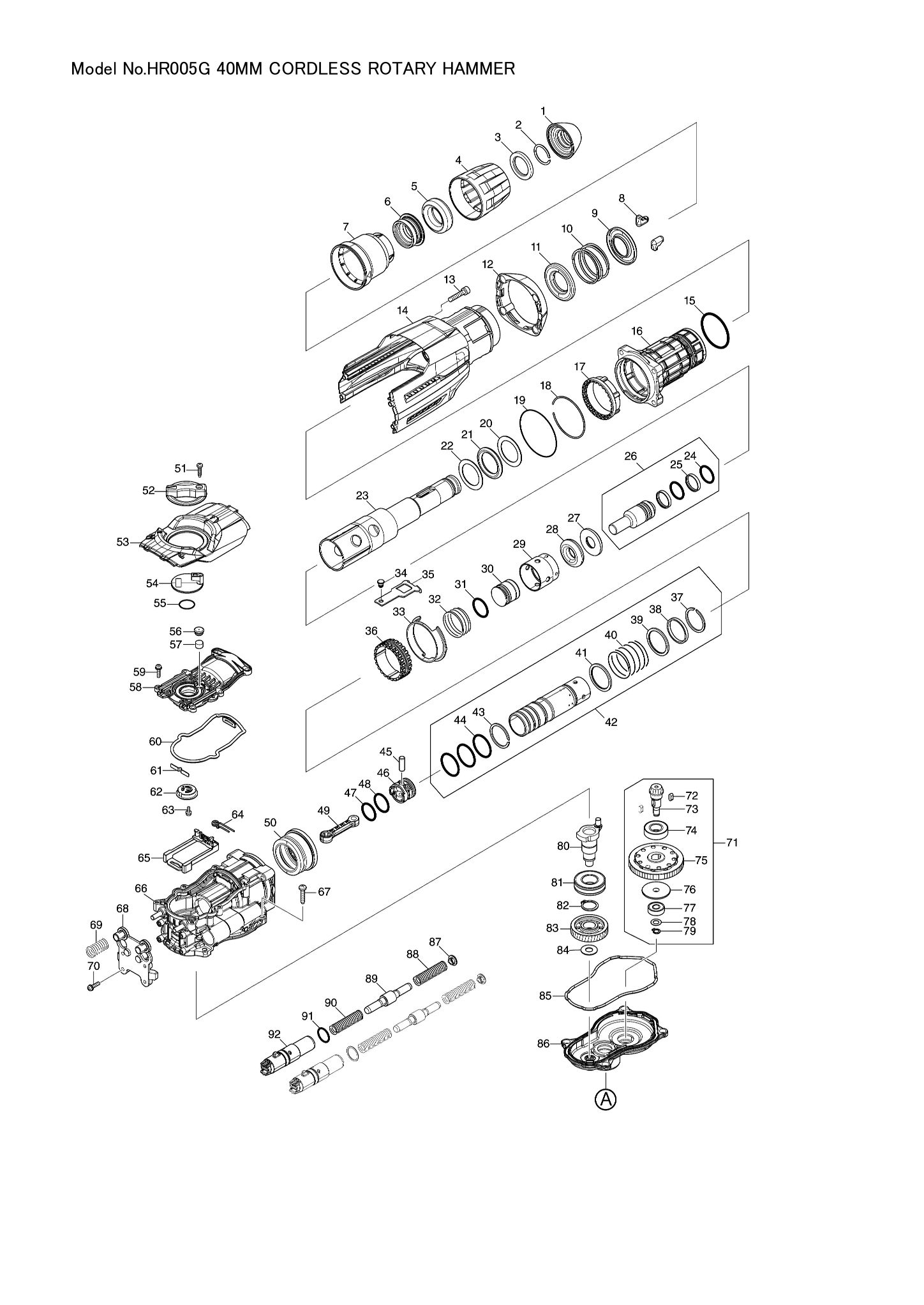 Model No.HR005G 40MM CORDLESS ROTARY HAMMER

1
2
3
4
5
6
7
8
9
10
11
12
13
14
15
16
17
18
19
20
21
22
23
24
25
26
27
28
29
30
31
32
33
34
35
36
37
38
39
40
41
42
43
44
45
46
47
48
49
50
51
52
53
54
55
56
57
58
59
60
61
62
63
64
65
66
67
68
69
70
71
72
73
74
75
76
77
78
79
80
81
82
83
84
85
86
87
88
89
90
91
92
A