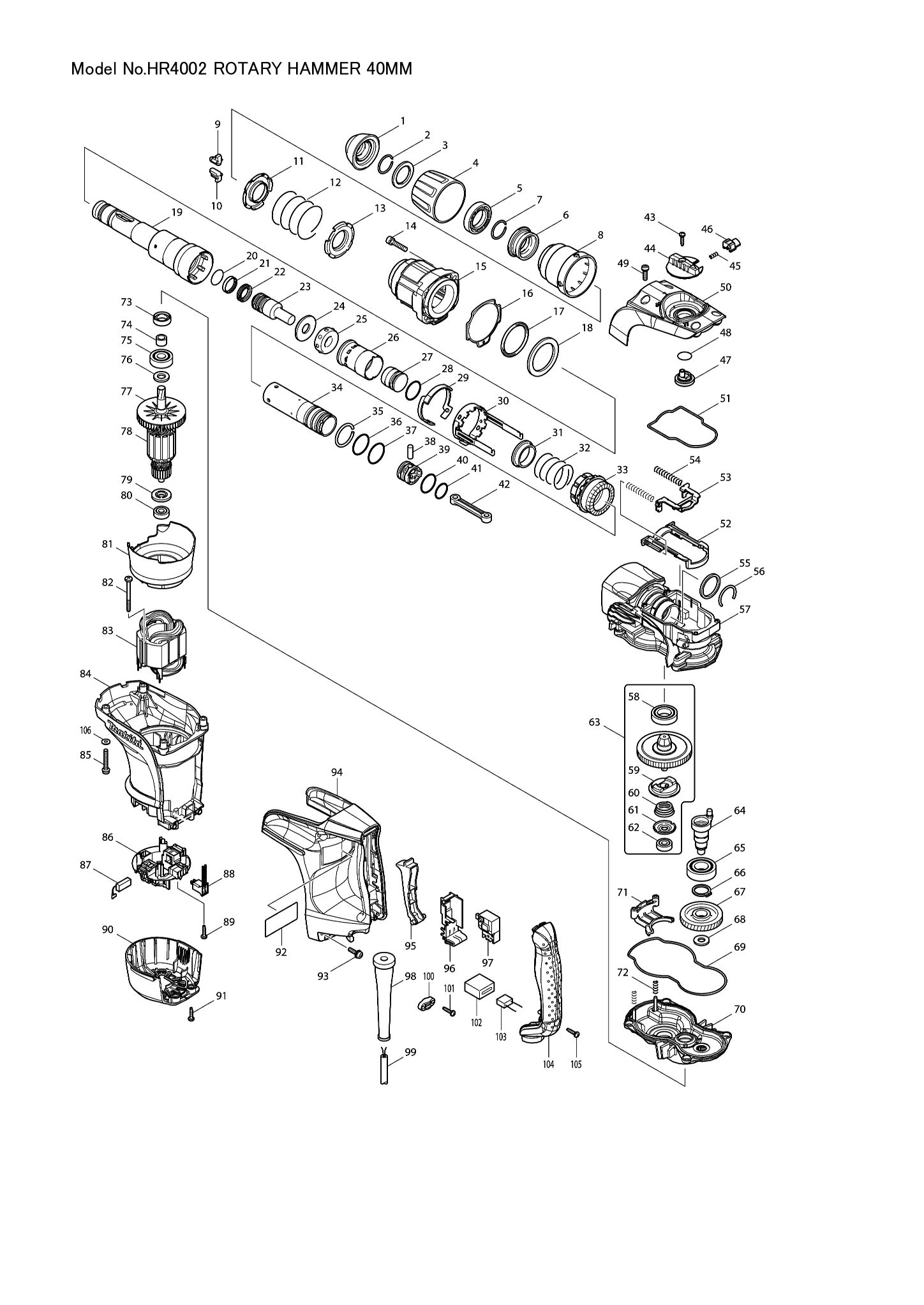 Model No.HR4002 ROTARY HAMMER 40MM

1
2
3
4
5
6
7
8
9
10
11
12
13
14
15
16
17
18
19
20
21
22
23
24
25
26
27
28
29
30
31
32
33
34
35
36
37
38
39
40
41
42
43
44
45
46
47
48
49
50
51
52
53
54
55
56
57
58
59
60
61
62
63
64
65
66
67
68
69
70
71
72
73
74
75
76
77
78
79
80
81
82
83
84
85
86
87
88
89
90
91
92
93
94
95
96
97
98
99
100
101
102
103
104
105
106
makita